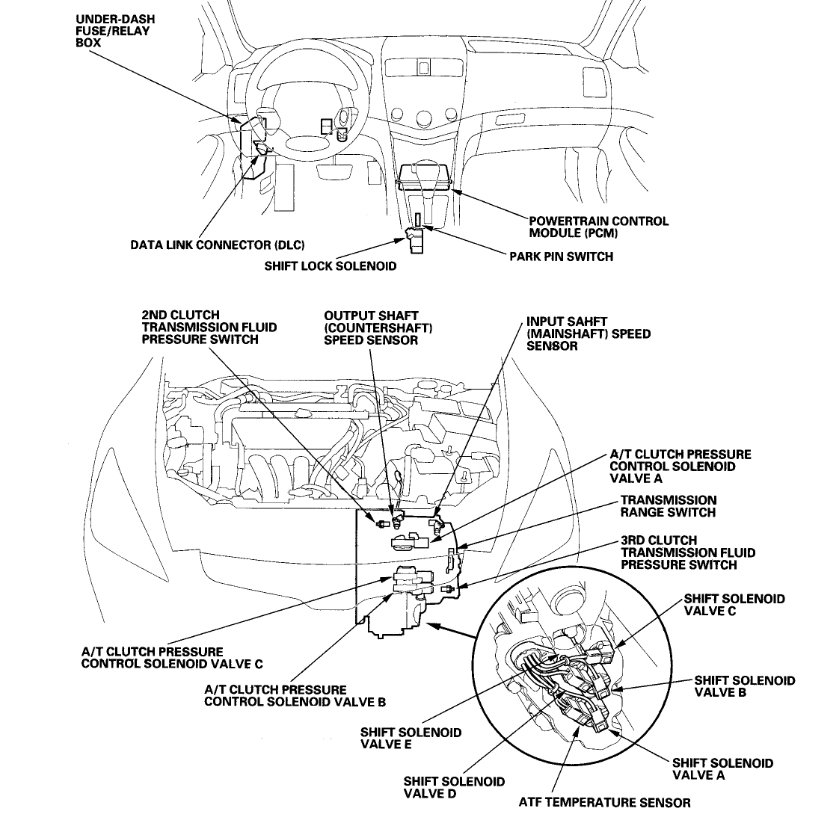 UNDER-DASH FUSE/RELAY BOX

DATA LINK CONNECTOR (DLC)

SHIFT LOCK SOLENOID

POWERTRAIN CONTROL MODULE (PCM)

PARK PIN SWITCH

2ND CLUTCH TRANSMISSION FLUID PRESSURE SWITCH

OUTPUT SHAFT (COUNTERSHAFT) SPEED SENSOR

INPUT SAHFT (MAINSHAFT) SPEED SENSOR

A/T CLUTCH PRESSURE CONTROL SOLENOID VALVE A

TRANSMISSION RANGE SWITCH

3RD CLUTCH TRANSMISSION FLUID PRESSURE SWITCH

SHIFT SOLENOID VALVE C

SHIFT SOLENOID VALVE B

SHIFT SOLENOID VALVE A

A/T CLUTCH PRESSURE CONTROL SOLENOID VALVE C

A/T CLUTCH PRESSURE CONTROL SOLENOID VALVE B

SHIFT SOLENOID VALVE E

SHIFT SOLENOID VALVE D

ATF TEMPERATURE SENSOR