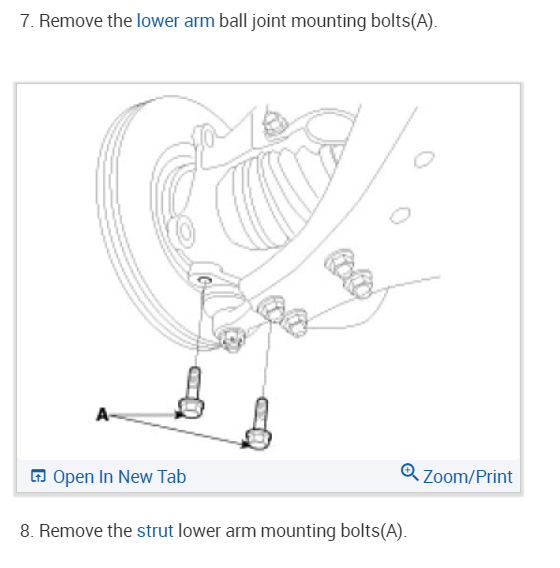 7. Remove the lower arm ball joint mounting bolts(A).

A

Open In New Tab

Zoom/Print

8. Remove the strut lower arm mounting bolts(A).