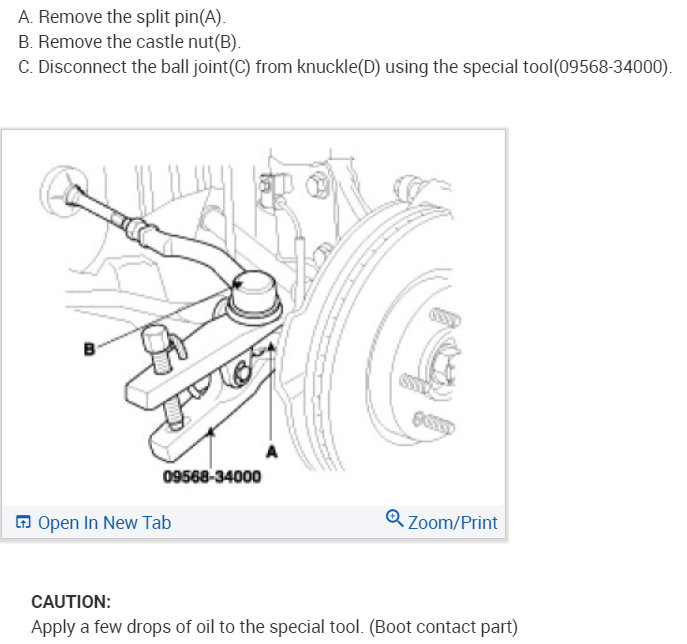 A. Remove the split pin(A).
B. Remove the castle nut(B).
C. Disconnect the ball joint(C) from knuckle(D) using the special tool(09568-34000).

B
A
09568-34000

Open In New Tab
Zoom/Print

CAUTION:
Apply a few drops of oil to the special tool. (Boot contact part)