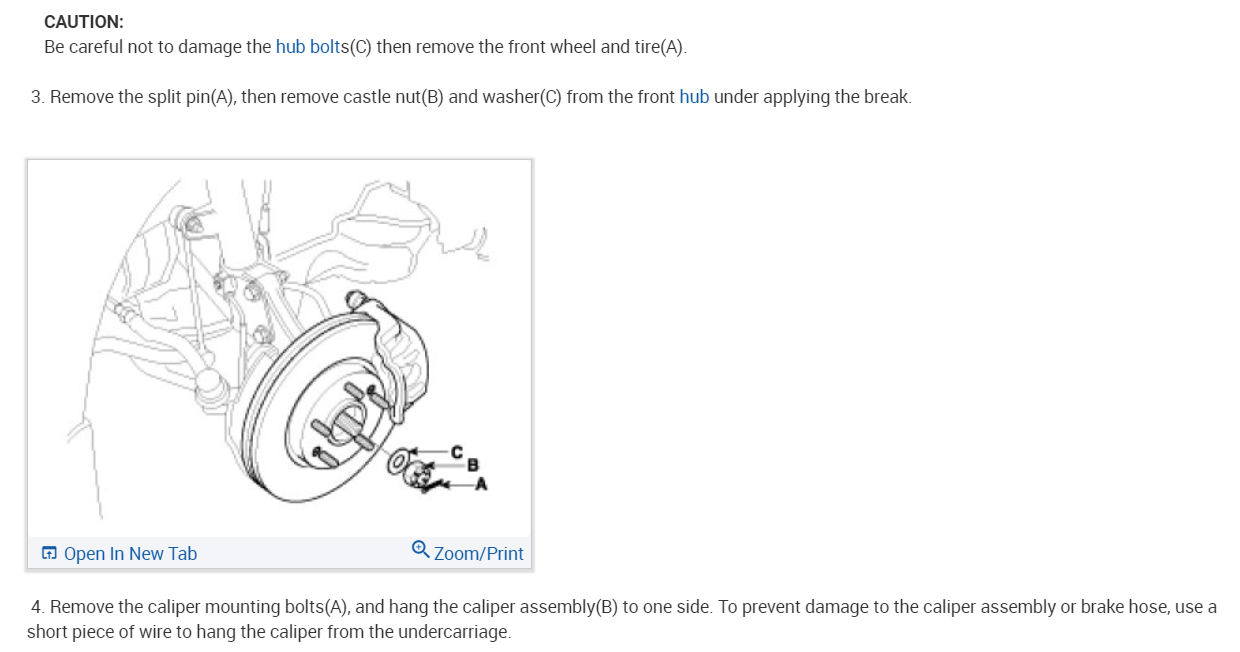 CAUTION:
Be careful not to damage the hub bolts(C) then remove the front wheel and tire(A).

3. Remove the split pin(A), then remove castle nut(B) and washer(C) from the front hub under applying the break.

C
B
A

Open In New Tab
Zoom/Print

4. Remove the caliper mounting bolts(A), and hang the caliper assembly(B) to one side. To prevent damage to the caliper assembly or brake hose, use a short piece of wire to hang the caliper from the undercarriage.