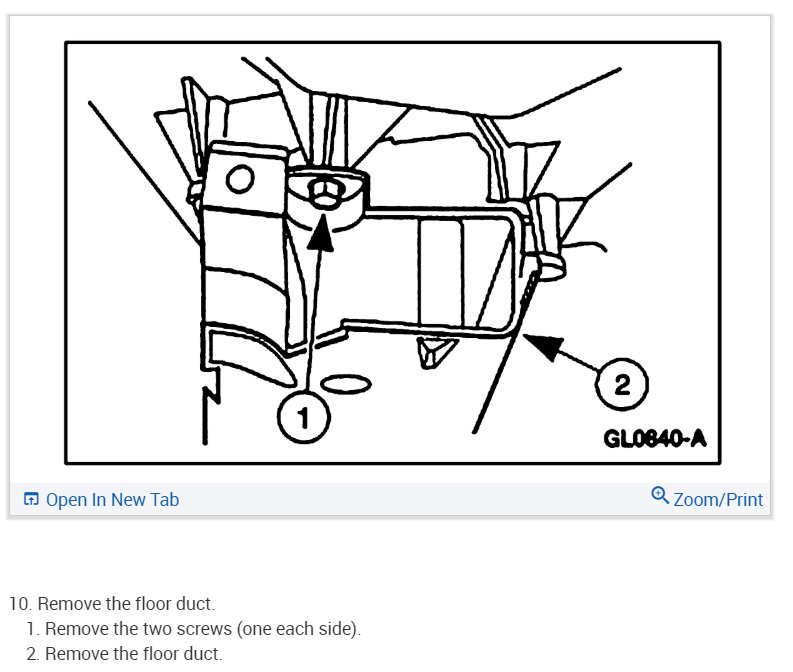 1

2

GL0840-A

Open In New Tab

Zoom/Print

10. Remove the floor duct.
1. Remove the two screws (one each side).
2. Remove the floor duct.