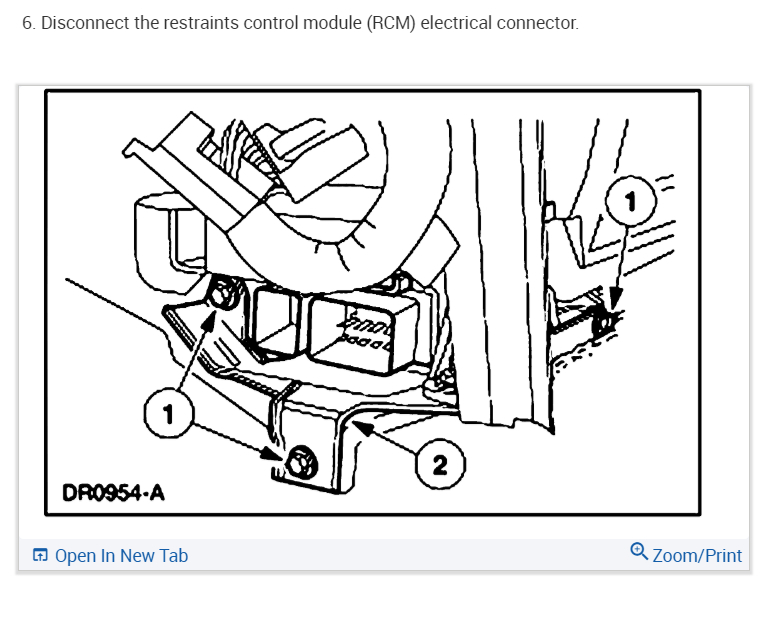 6. Disconnect the restraints control module (RCM) electrical connector.

1

1

2

DR0954-A

Open In New Tab

Zoom/Print