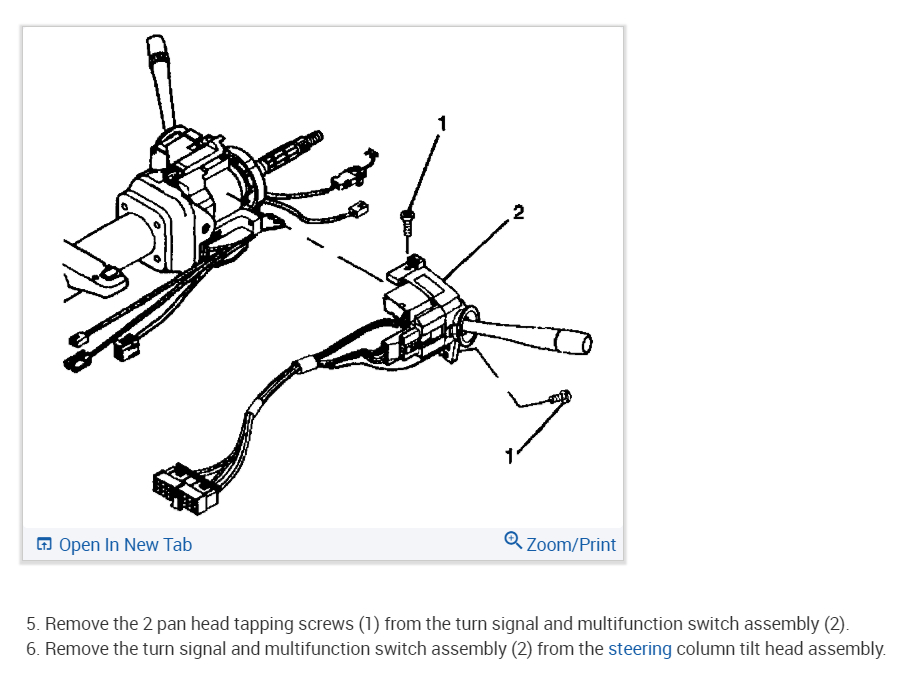 1

2

1

Open In New Tab

Zoom/Print

5. Remove the 2 pan head tapping screws (1) from the turn signal and multifunction switch assembly (2).
6. Remove the turn signal and multifunction switch assembly (2) from the steering column tilt head assembly.