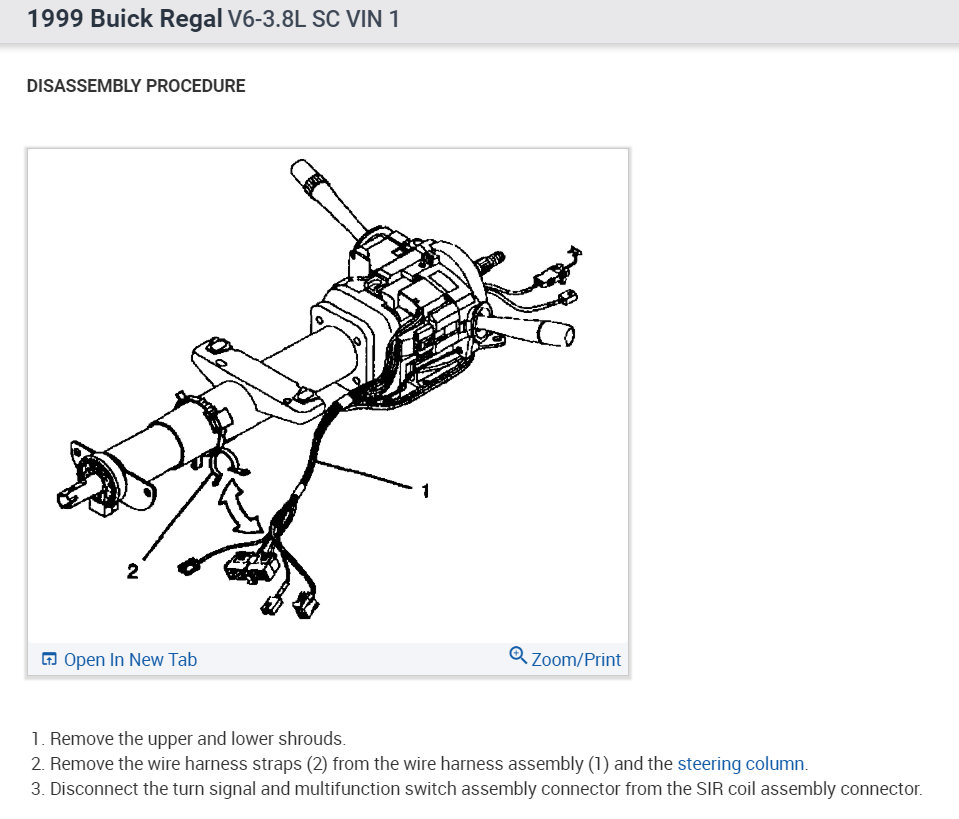 1999 Buick Regal V6-3.8L SC VIN 1

DISASSEMBLY PROCEDURE

1

2

Open In New Tab

Zoom/Print

1. Remove the upper and lower shrouds.
2. Remove the wire harness straps (2) from the wire harness assembly (1) and the steering column.
3. Disconnect the turn signal and multifunction switch assembly connector from the SIR coil assembly connector.