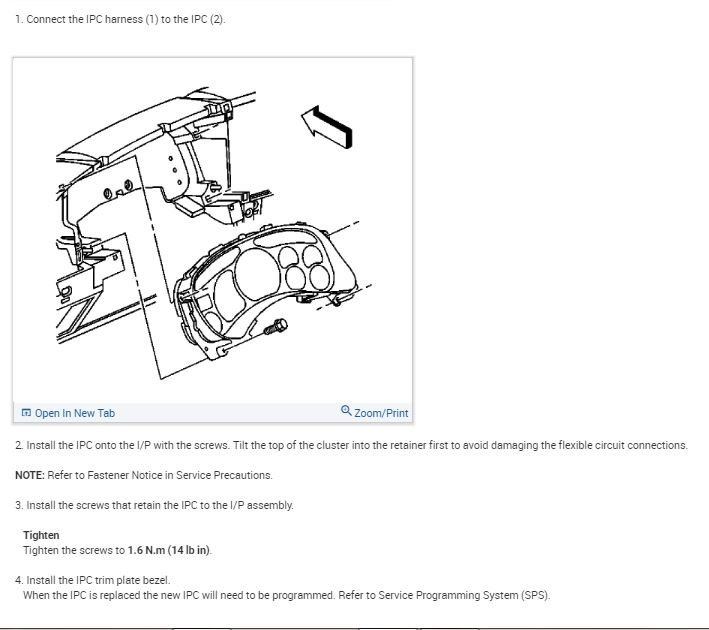 1. Connect the IPC harness (1) to the IPC (2).

Open In New Tab

Zoom/Print

2. Install the IPC onto the I/P with the screws. Tilt the top of the cluster into the retainer first to avoid damaging the flexible circuit connections.

NOTE: Refer to Fastener Notice in Service Precautions.

3. Install the screws that retain the IPC to the I/P assembly.

Tighten
Tighten the screws to 1.6 N.m (14 lb in).

4. Install the IPC trim plate bezel.
When the IPC is replaced the new IPC will need to be programmed. Refer to Service Programming System (SPS).