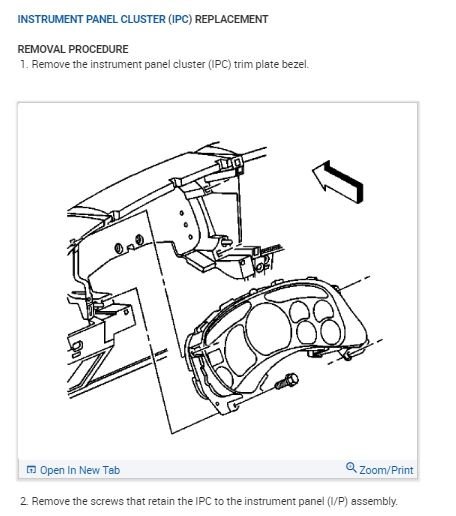 INSTRUMENT PANEL CLUSTER (IPC) REPLACEMENT

REMOVAL PROCEDURE

1. Remove the instrument panel cluster (IPC) trim plate bezel.

Open In New Tab

Zoom/Print

2. Remove the screws that retain the IPC to the instrument panel (I/P) assembly.