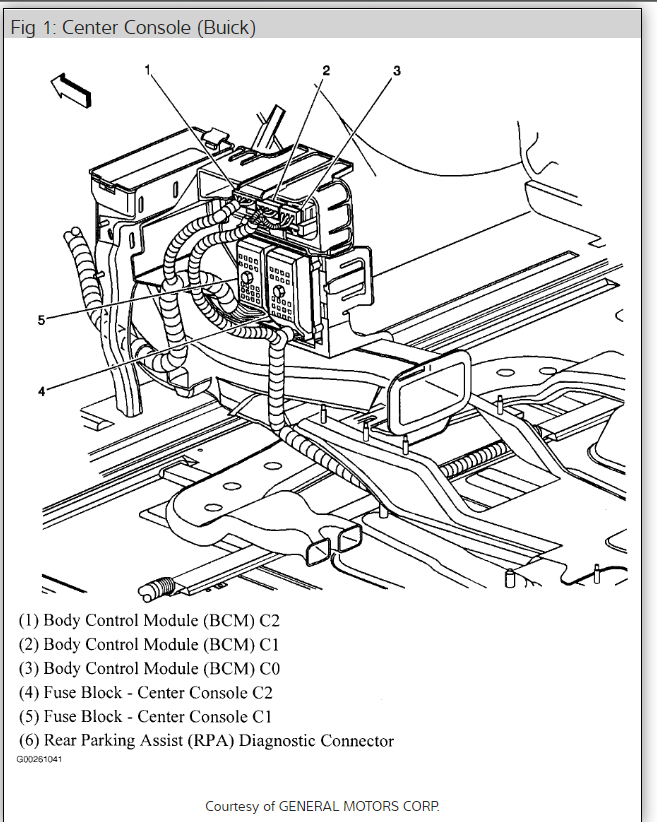 Fig 1: Center Console (Buick)

1
2
3
5
4

(1) Body Control Module (BCM) C2
(2) Body Control Module (BCM) C1
(3) Body Control Module (BCM) C0
(4) Fuse Block - Center Console C2
(5) Fuse Block - Center Console C1
(6) Rear Parking Assist (RPA) Diagnostic Connector
G00261041

Courtesy of GENERAL MOTORS CORP.