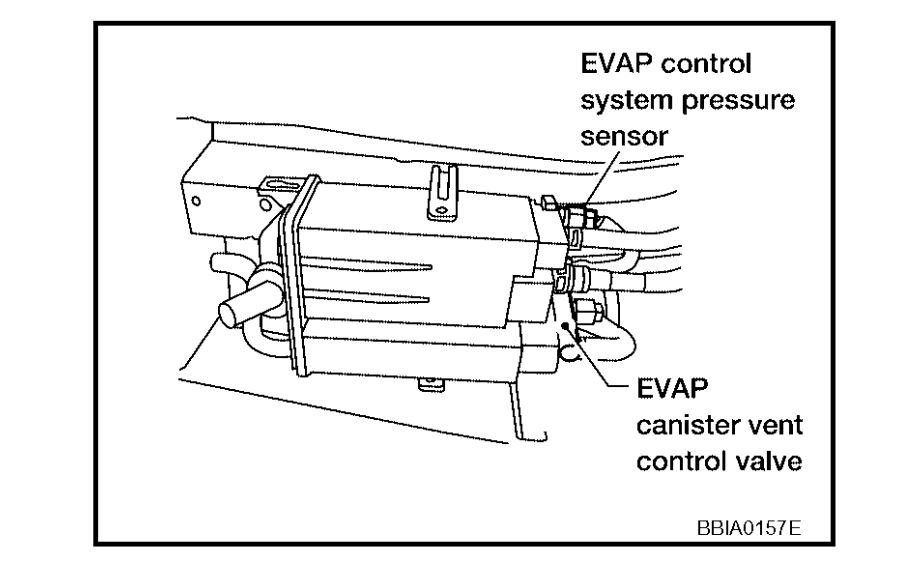 EVAP control system pressure sensor

EVAP canister vent control valve

BBIA0157E