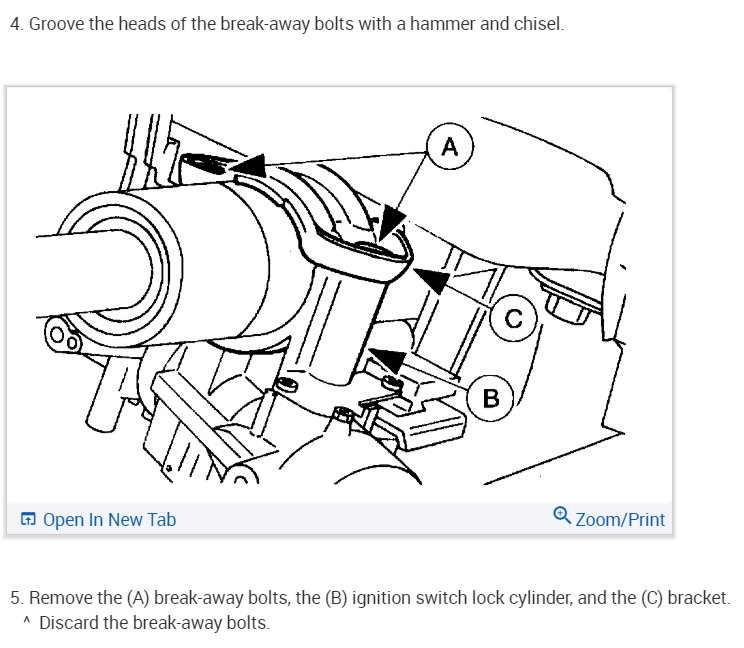 4. Groove the heads of the break-away bolts with a hammer and chisel.

A

C

B

Open In New Tab

Zoom/Print

5. Remove the (A) break-away bolts, the (B) ignition switch lock cylinder, and the (C) bracket.
^ Discard the break-away bolts.