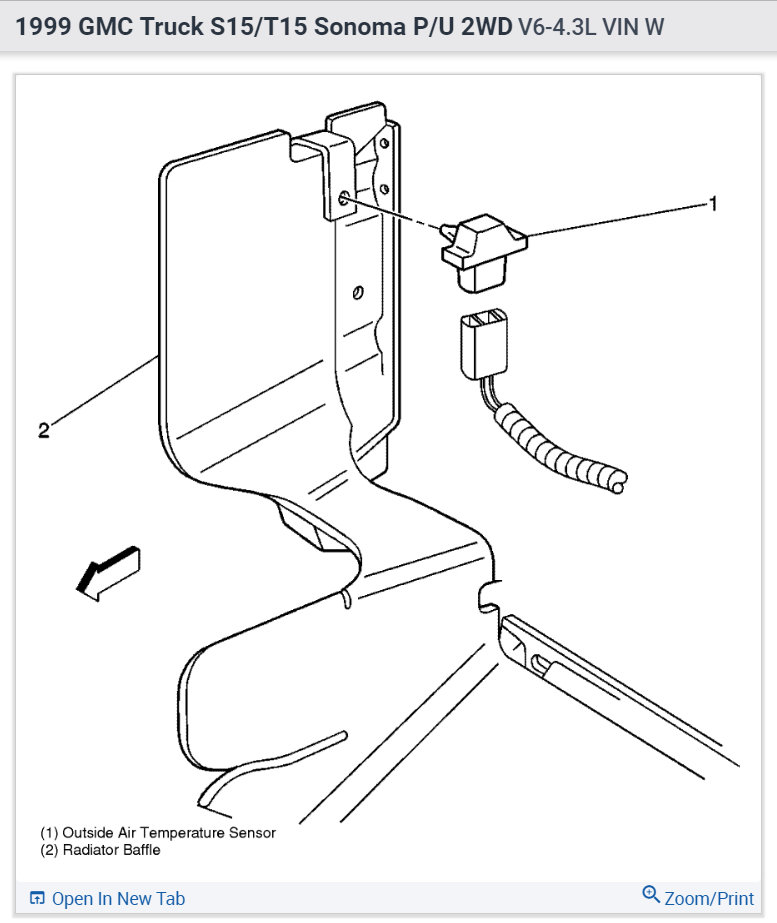 1999 GMC Truck S15/T15 Sonoma P/U 2WD V6-4.3L VIN W

1

2

(1) Outside Air Temperature Sensor
(2) Radiator Baffle

Open In New Tab

Zoom/Print