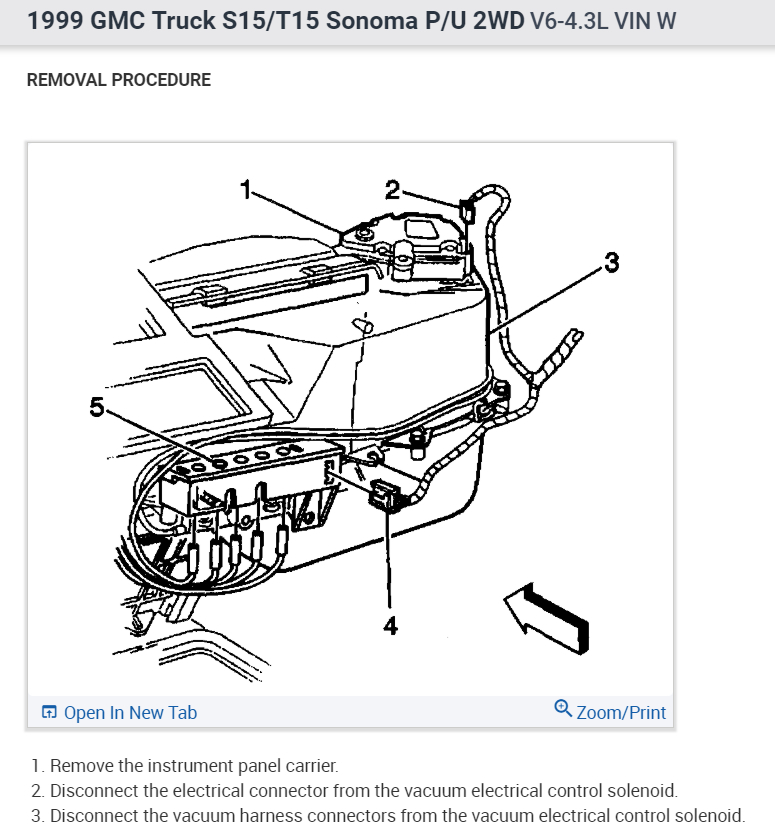 1999 GMC Truck S15/T15 Sonoma P/U 2WD V6-4.3L VIN W

REMOVAL PROCEDURE

1
2
3
5
4

Open In New Tab
Zoom/Print

1. Remove the instrument panel carrier.
2. Disconnect the electrical connector from the vacuum electrical control solenoid.
3. Disconnect the vacuum harness connectors from the vacuum electrical control solenoid.