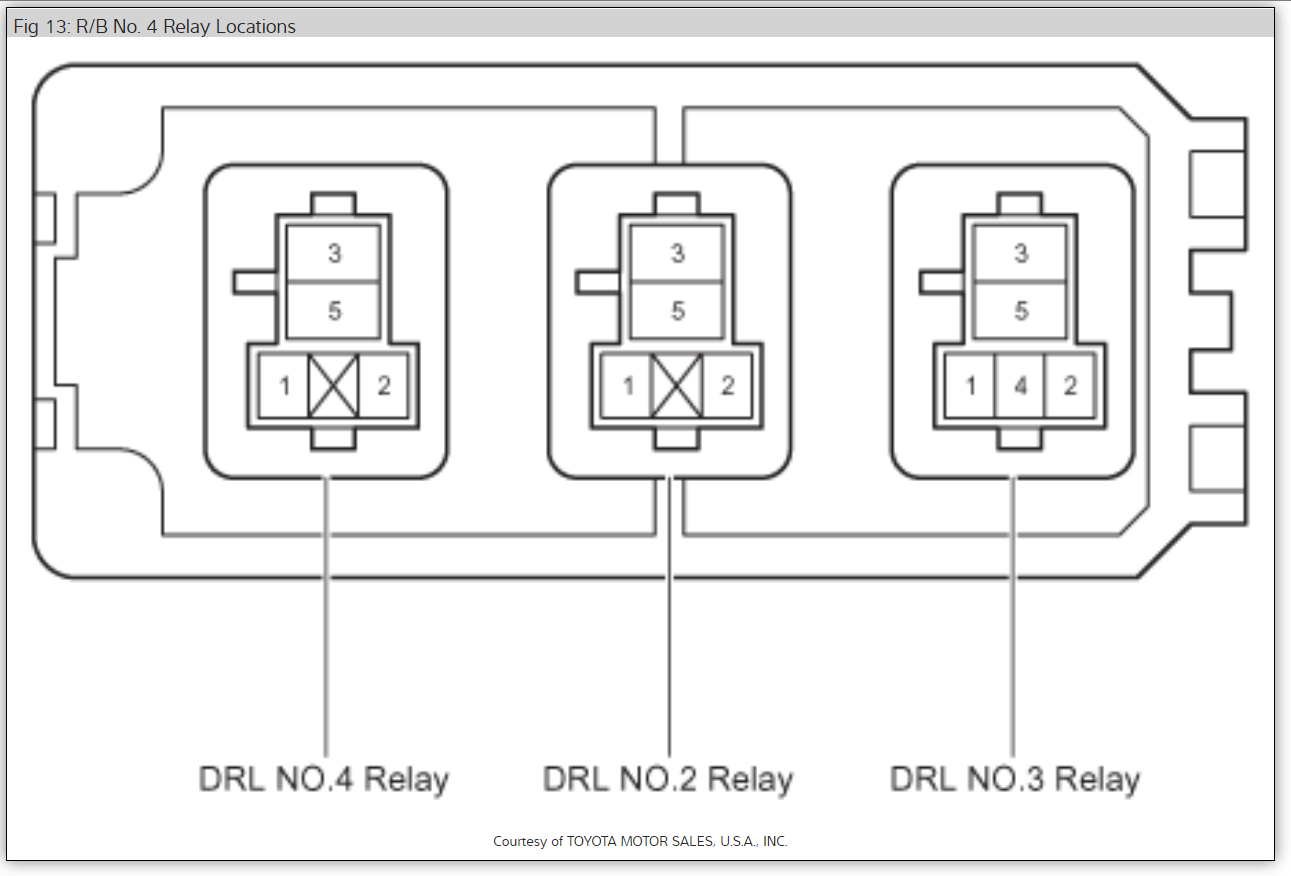 Fig 13: R/B No. 4 Relay Locations

3
5
1
2

3
5
1
2

3
5
1
4
2

DRL NO.4 Relay

DRL NO.2 Relay

DRL NO.3 Relay

Courtesy of TOYOTA MOTOR SALES, U.S.A., INC.