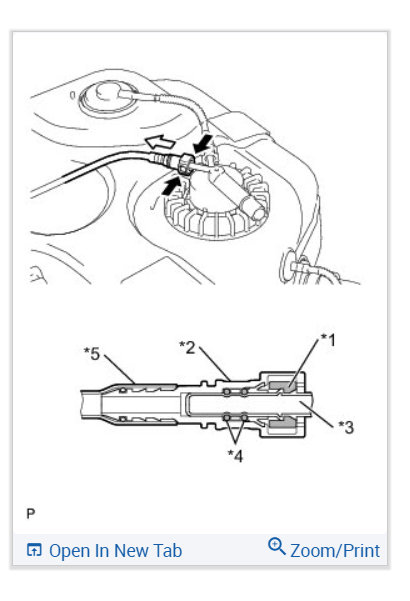 *5
*2
*1
*3
*4

P

Open In New Tab
Zoom/Print