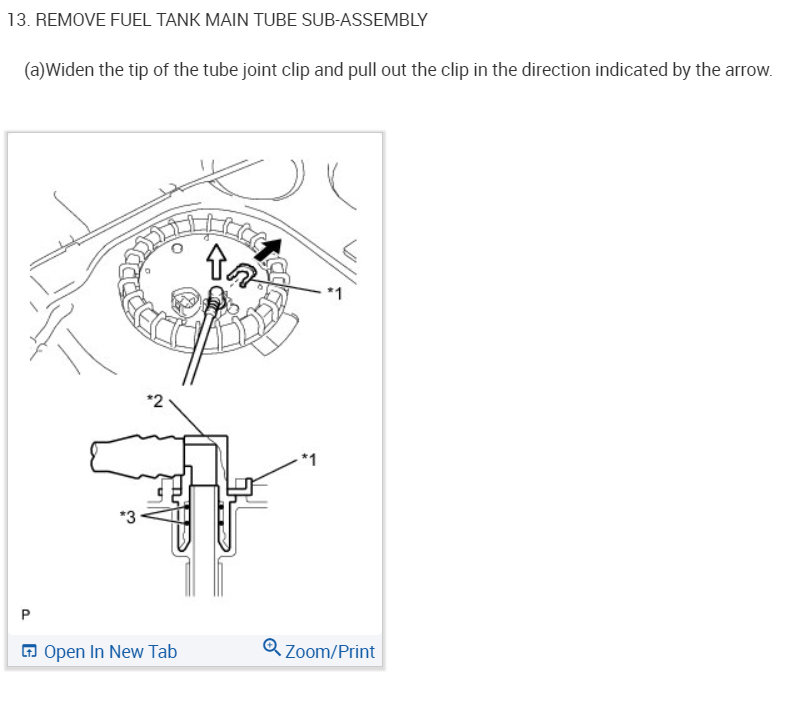 13. REMOVE FUEL TANK MAIN TUBE SUB-ASSEMBLY

(a)Widen the tip of the tube joint clip and pull out the clip in the direction indicated by the arrow.

*1

*2

*1

*3

P

Open In New Tab

Zoom/Print