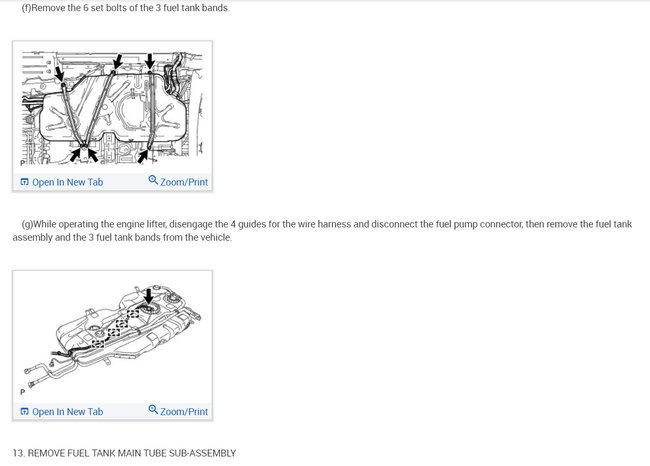 (f)Remove the 6 set bolts of the 3 fuel tank bands.

P

Open In New Tab  Zoom/Print

(g)While operating the engine lifter, disengage the 4 guides for the wire harness and disconnect the fuel pump connector, then remove the fuel tank assembly and the 3 fuel tank bands from the vehicle.

P

Open In New Tab  Zoom/Print

13. REMOVE FUEL TANK MAIN TUBE SUB-ASSEMBLY