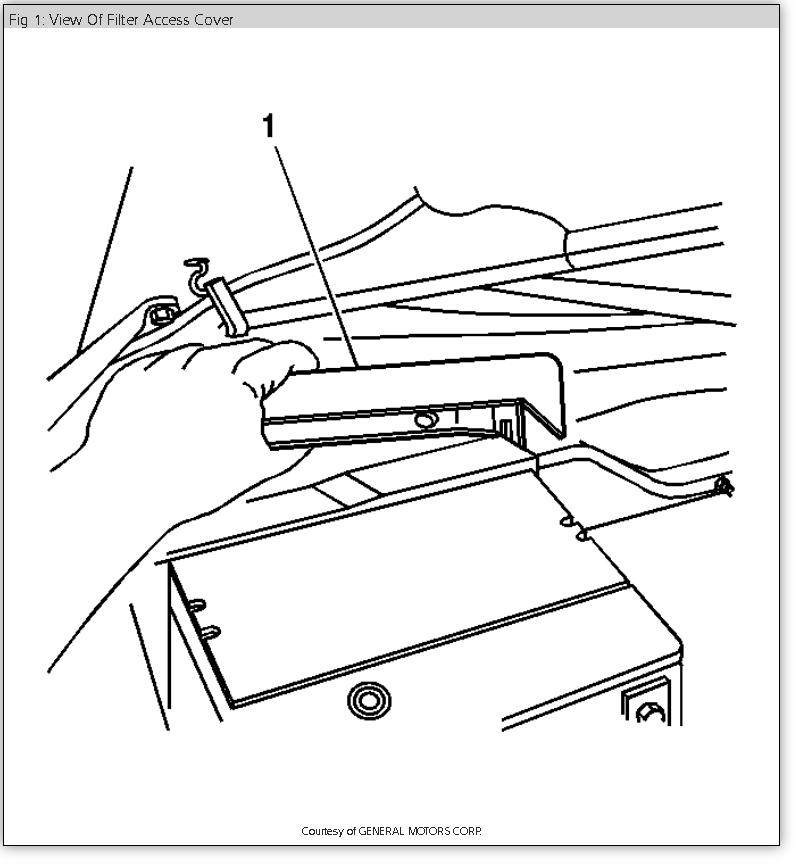 Fig 1: View Of Filter Access Cover

1

Courtesy of GENERAL MOTORS CORP.