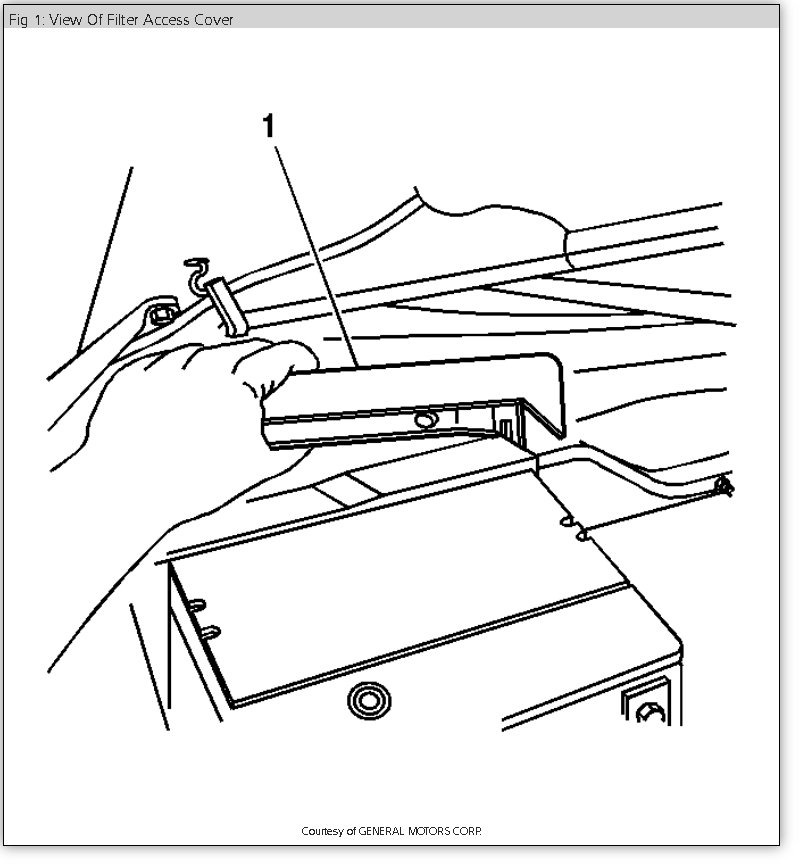 Fig 1: View Of Filter Access Cover

1

Courtesy of GENERAL MOTORS CORP.