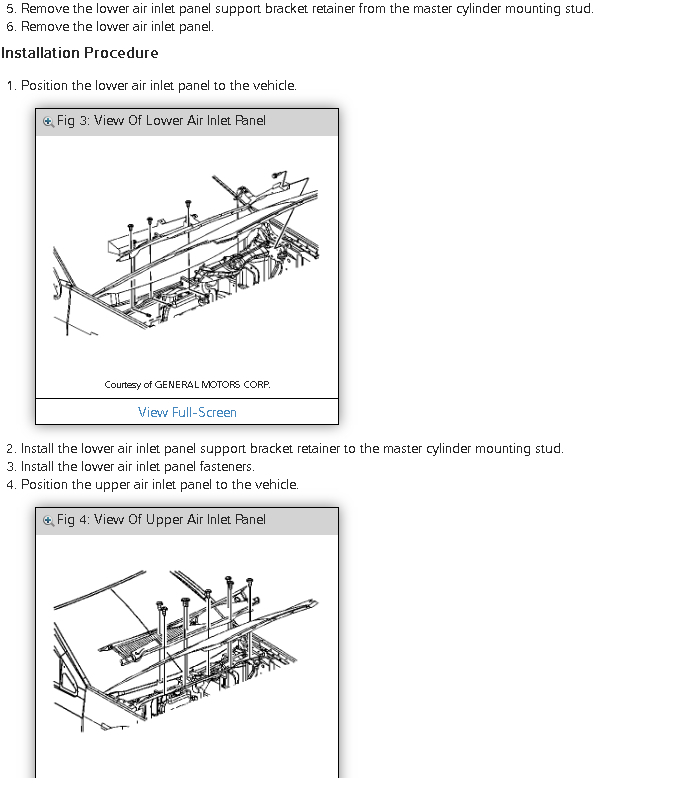 5. Remove the lower air inlet panel support bracket retainer from the master cylinder mounting stud.
6. Remove the lower air inlet panel.

Installation Procedure

1. Position the lower air inlet panel to the vehicle.

Fig 3: View Of Lower Air Inlet Panel

Courtesy of GENERAL MOTORS CORP.

View Full-Screen

2. Install the lower air inlet panel support bracket retainer to the master cylinder mounting stud.
3. Install the lower air inlet panel fasteners.
4. Position the upper air inlet panel to the vehicle.

Fig 4: View Of Upper Air Inlet Panel