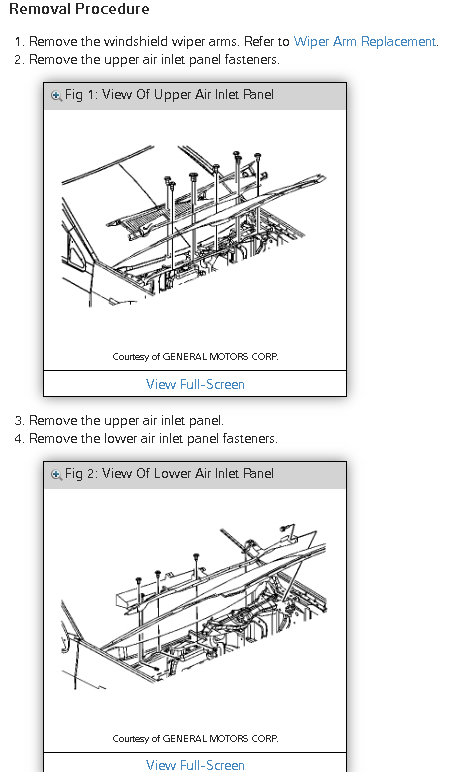 Removal Procedure

1. Remove the windshield wiper arms. Refer to Wiper Arm Replacement.
2. Remove the upper air inlet panel fasteners.

Fig 1: View Of Upper Air Inlet Panel

Courtesy of GENERAL MOTORS CORP.

View Full-Screen

3. Remove the upper air inlet panel.
4. Remove the lower air inlet panel fasteners.

Fig 2: View Of Lower Air Inlet Panel

Courtesy of GENERAL MOTORS CORP.

View Full-Screen