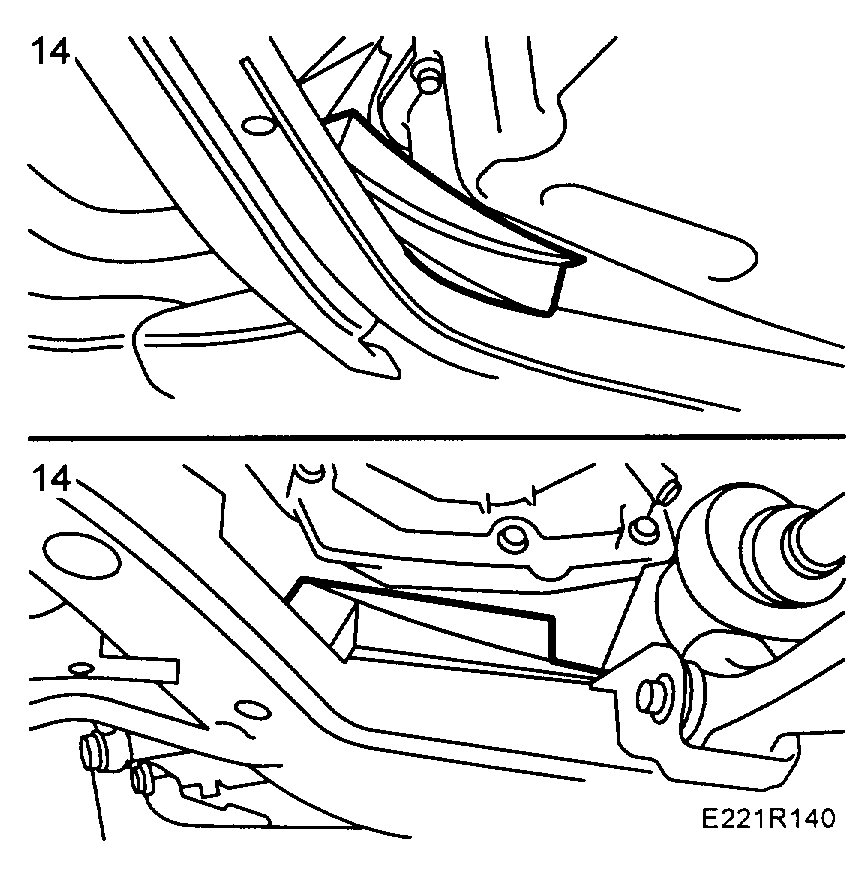 14

14

E221R140