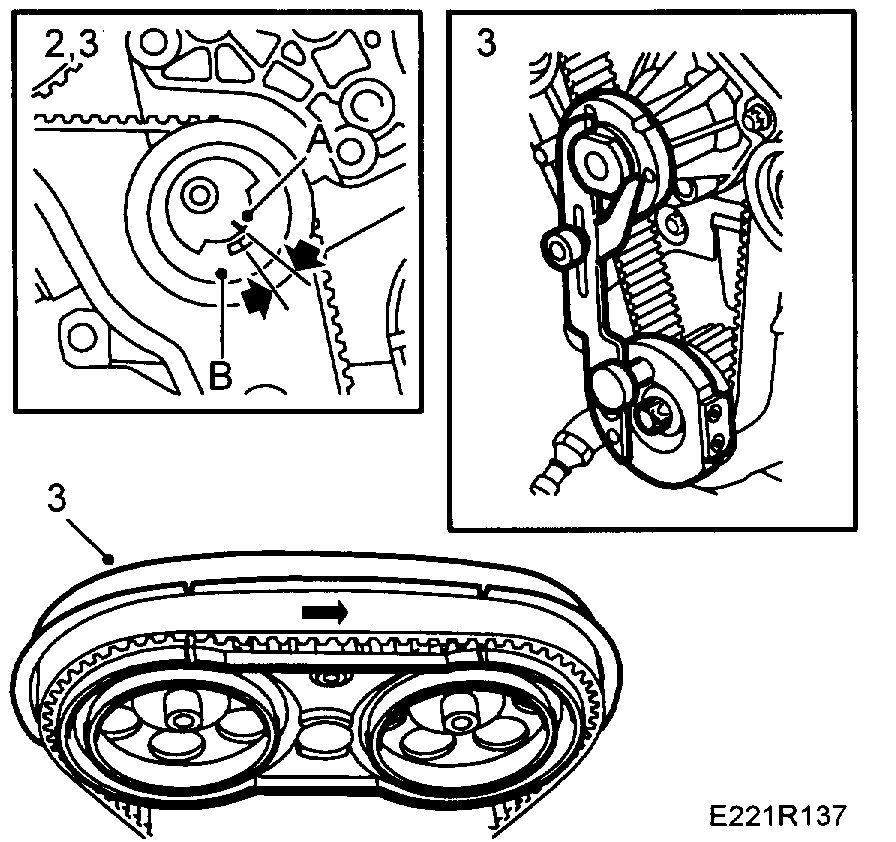 2,3

A

B

3

3

E221R137