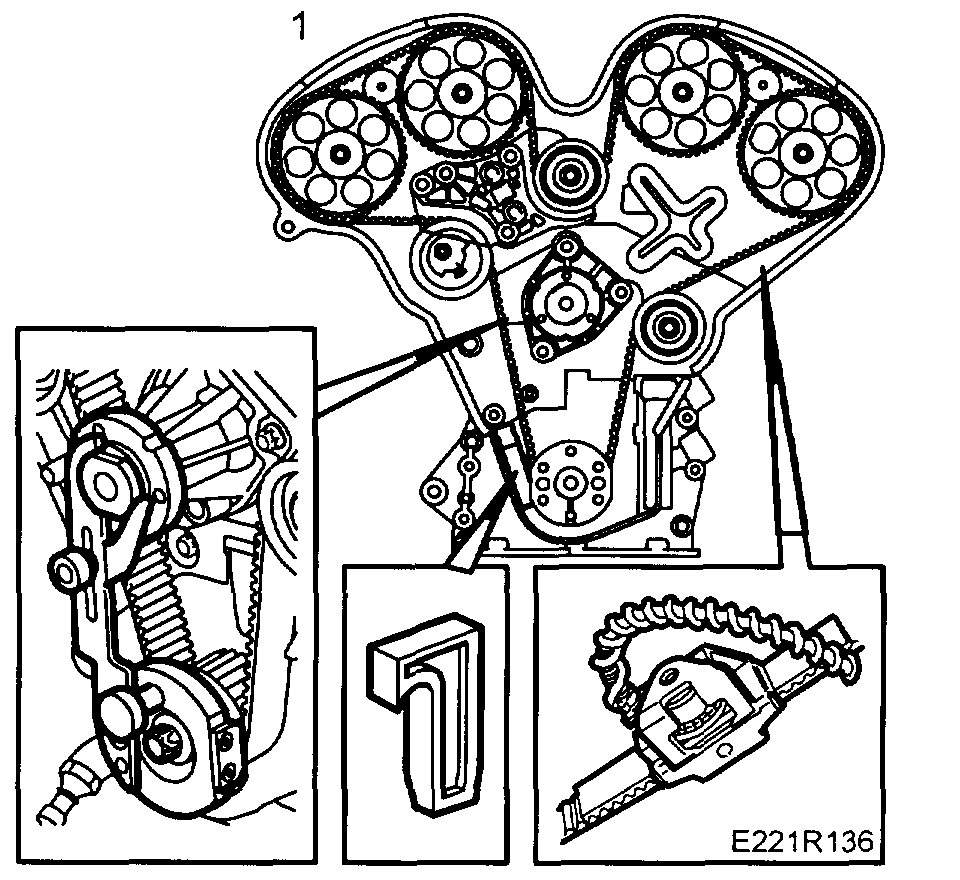 1

1

E221R136