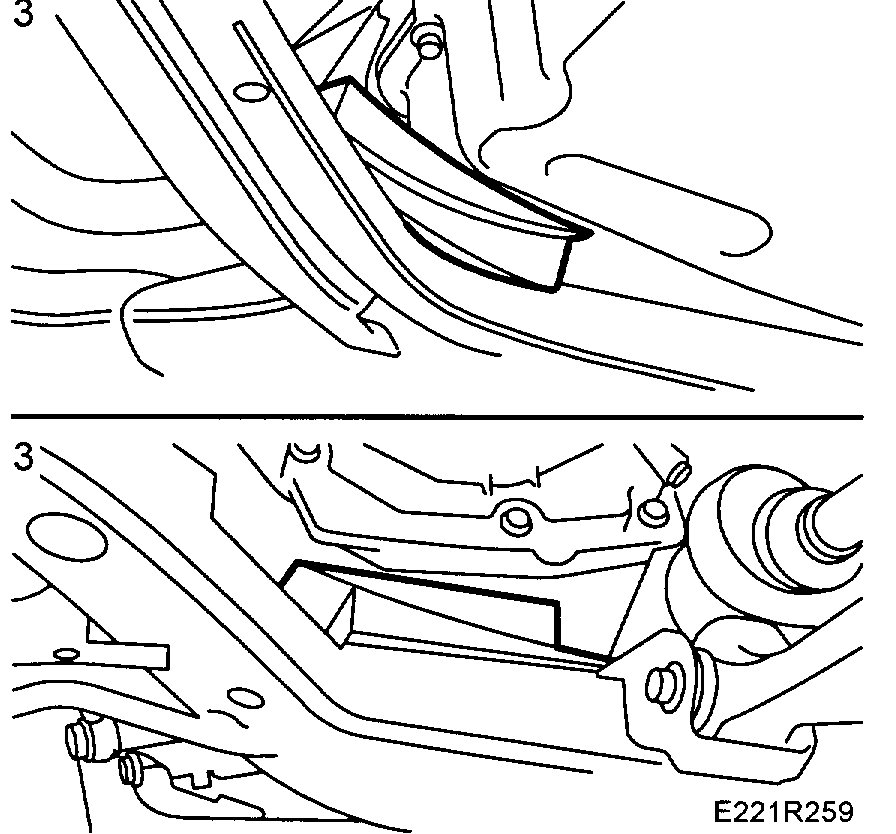 3

3

E221R259