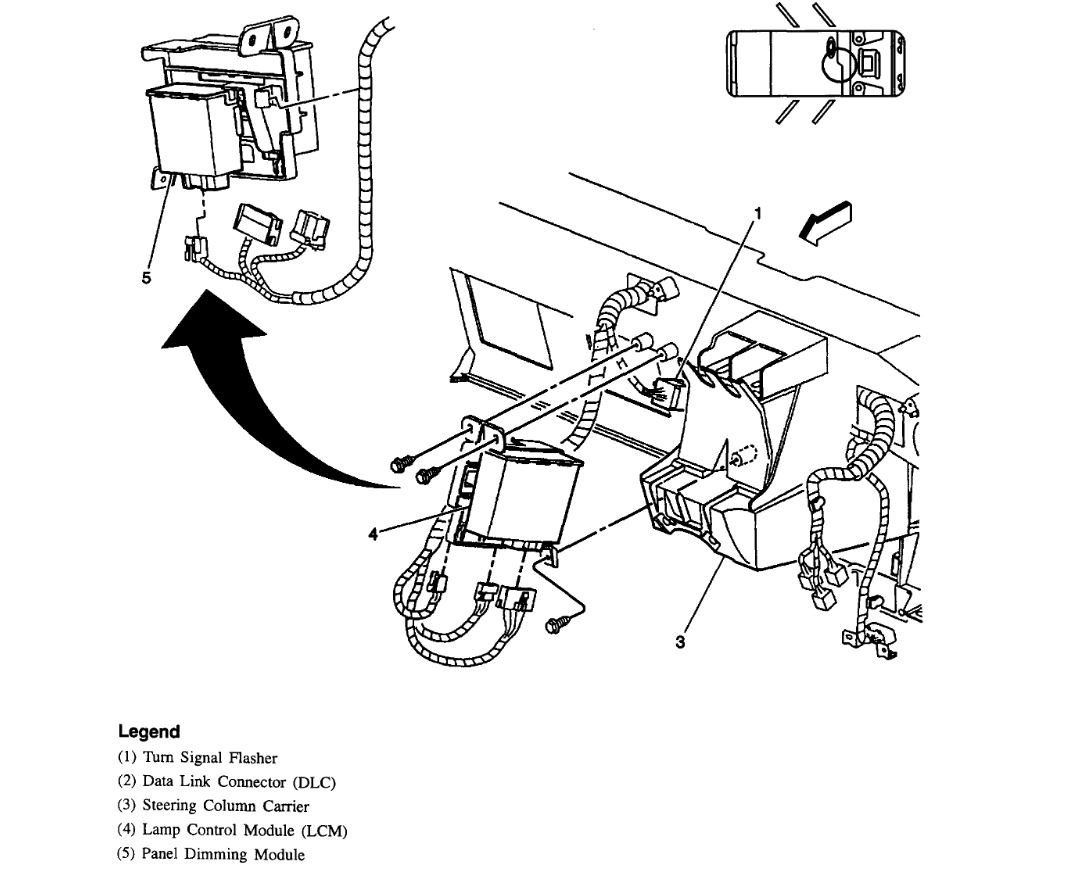 5

1

4

3

Legend
(1) Turn Signal Flasher
(2) Data Link Connector (DLC)
(3) Steering Column Carrier
(4) Lamp Control Module (LCM)
(5) Panel Dimming Module