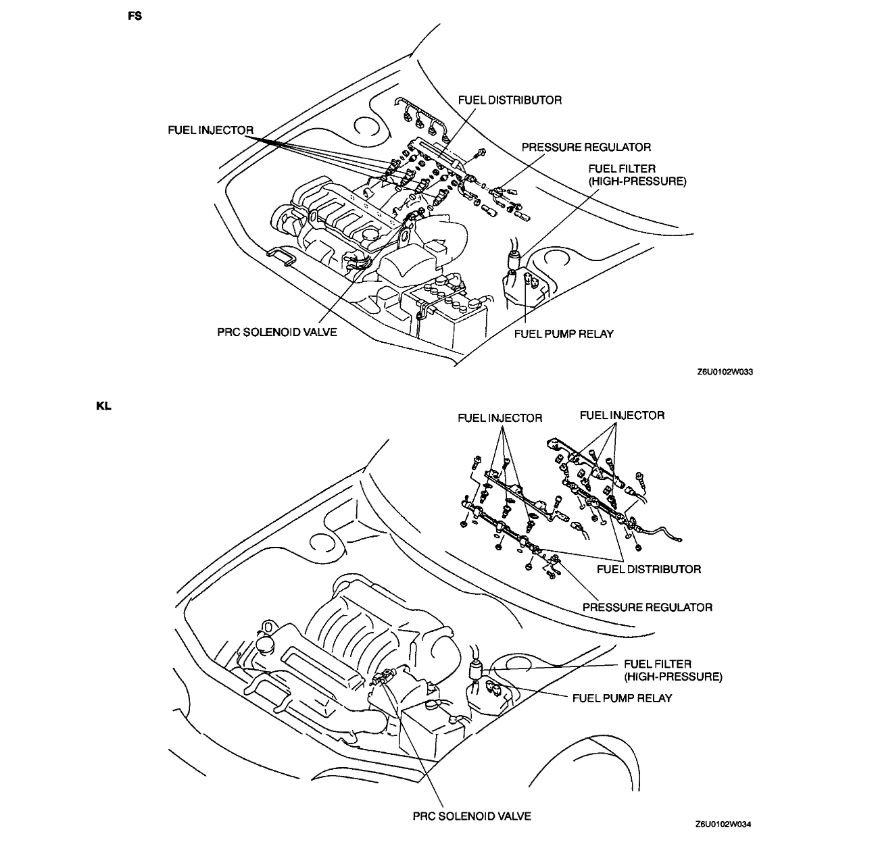 FS

FUEL DISTRIBUTOR

FUEL INJECTOR

PRESSURE REGULATOR

FUEL FILTER
(HIGH-PRESSURE)

PRC SOLENOID VALVE

FUEL PUMP RELAY

Z6U0102W033

KL

FUEL INJECTOR

FUEL INJECTOR

FUEL DISTRIBUTOR

PRESSURE REGULATOR

FUEL FILTER
(HIGH-PRESSURE)

FUEL PUMP RELAY

PRC SOLENOID VALVE

Z6U0102W034