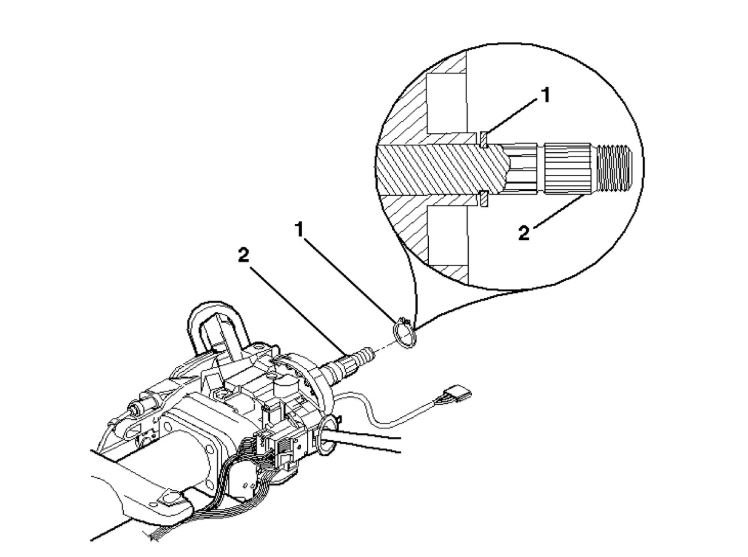 1
2
1
2