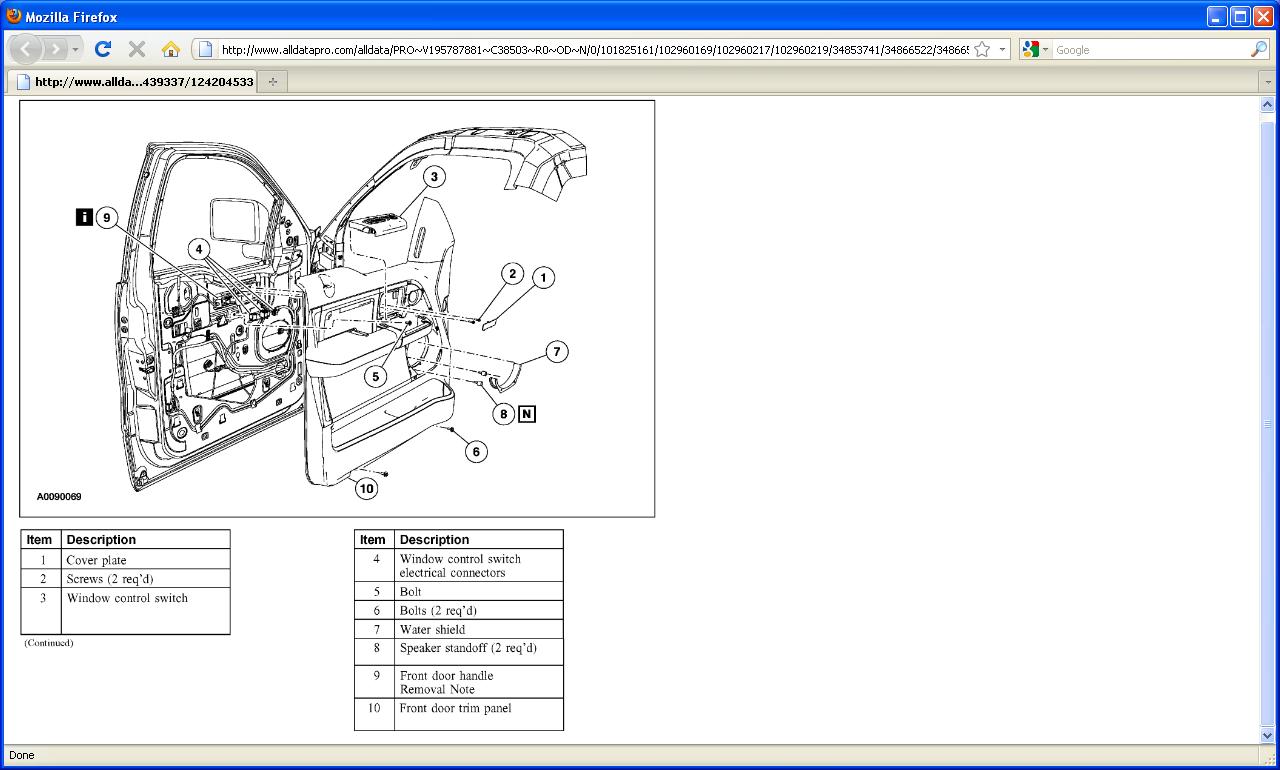 Mozilla Firefox

http://www.alldatapro.com/alldata/PRO~V195787881~C38503~R0~OD~N/0/101825161/102960169/102960217/102960219/34853741/34866522/34866

Google

http://www.allda...439337/124204533

i 9
4
3
2
1
7
5
8 N
6
10
A0090069

| Item | Description |
|---|---|
| 1 | Cover plate |
| 2 | Screws (2 req'd) |
| 3 | Window control switch |

(Continued)

| Item | Description |
|---|---|
| 4 | Window control switch electrical connectors |
| 5 | Bolt |
| 6 | Bolts (2 req'd) |
| 7 | Water shield |
| 8 | Speaker standoff (2 req'd) |
| 9 | Front door handle Removal Note |
| 10 | Front door trim panel |

Done