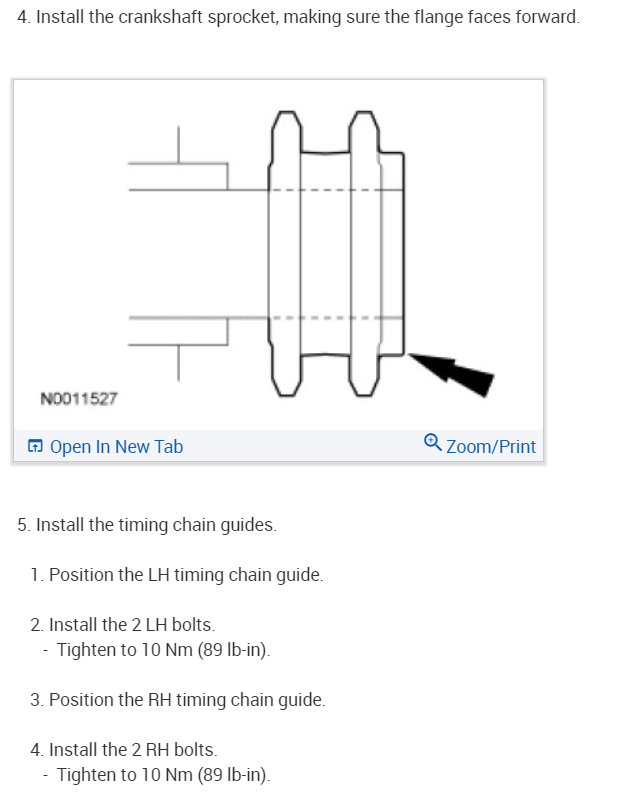 4. Install the crankshaft sprocket, making sure the flange faces forward.

N0011527

Open In New Tab

Zoom/Print

5. Install the timing chain guides.

1. Position the LH timing chain guide.

2. Install the 2 LH bolts.
- Tighten to 10 Nm (89 lb-in).

3. Position the RH timing chain guide.

4. Install the 2 RH bolts.
- Tighten to 10 Nm (89 lb-in).