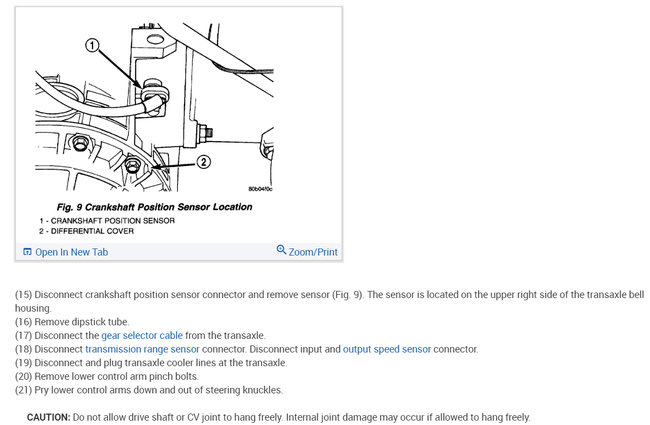 1

2

80b04f0c

Fig. 9 Crankshaft Position Sensor Location

1 - CRANKSHAFT POSITION SENSOR
2 - DIFFERENTIAL COVER

Open In New Tab

Zoom/Print

(15) Disconnect crankshaft position sensor connector and remove sensor (Fig. 9). The sensor is located on the upper right side of the transaxle bell housing.
(16) Remove dipstick tube.
(17) Disconnect the gear selector cable from the transaxle.
(18) Disconnect transmission range sensor connector. Disconnect input and output speed sensor connector.
(19) Disconnect and plug transaxle cooler lines at the transaxle.
(20) Remove lower control arm pinch bolts.
(21) Pry lower control arms down and out of steering knuckles.

CAUTION: Do not allow drive shaft or CV joint to hang freely. Internal joint damage may occur if allowed to hang freely.