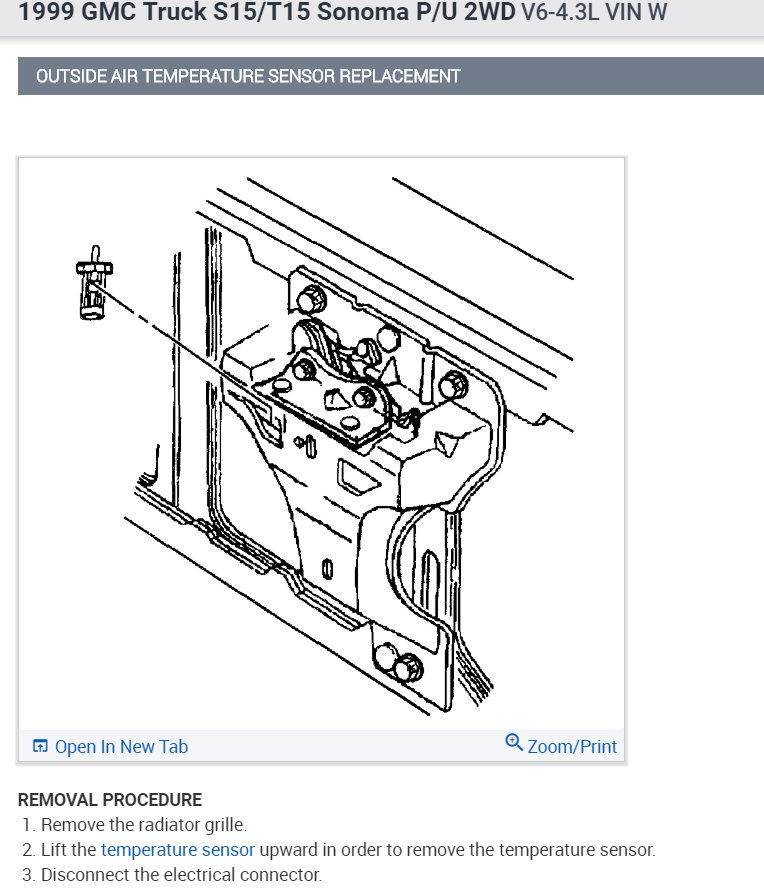 1999 GMC Truck S15/T15 Sonoma P/U 2WD V6-4.3L VIN W

OUTSIDE AIR TEMPERATURE SENSOR REPLACEMENT

Open In New Tab

Zoom/Print

REMOVAL PROCEDURE

1. Remove the radiator grille.
2. Lift the temperature sensor upward in order to remove the temperature sensor.
3. Disconnect the electrical connector.