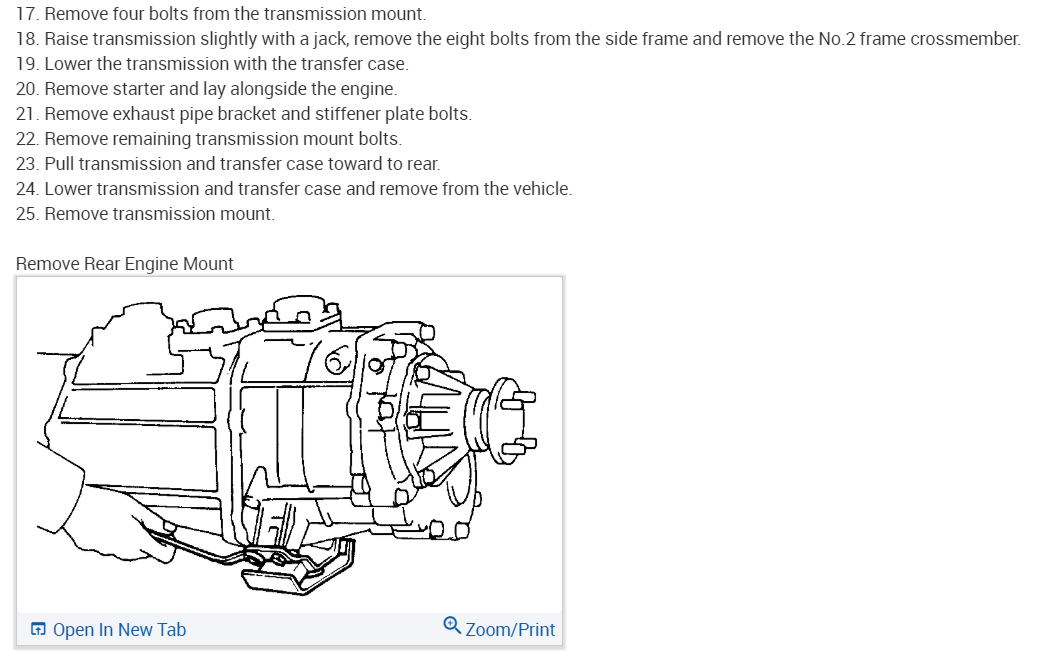 17. Remove four bolts from the transmission mount.
18. Raise transmission slightly with a jack, remove the eight bolts from the side frame and remove the No.2 frame crossmember.
19. Lower the transmission with the transfer case.
20. Remove starter and lay alongside the engine.
21. Remove exhaust pipe bracket and stiffener plate bolts.
22. Remove remaining transmission mount bolts.
23. Pull transmission and transfer case toward to rear.
24. Lower transmission and transfer case and remove from the vehicle.
25. Remove transmission mount.

Remove Rear Engine Mount

Open In New Tab

Zoom/Print