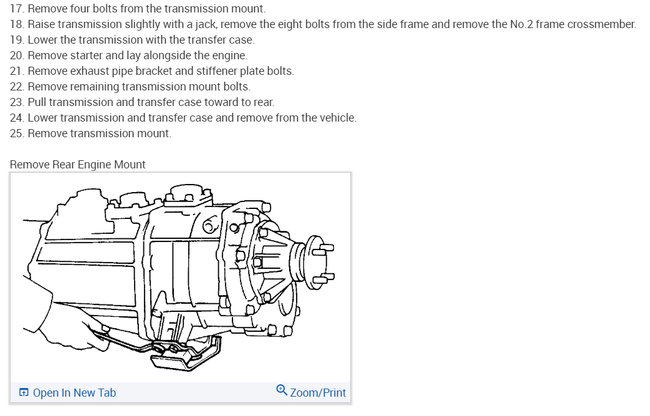 17. Remove four bolts from the transmission mount.
18. Raise transmission slightly with a jack, remove the eight bolts from the side frame and remove the No.2 frame crossmember.
19. Lower the transmission with the transfer case.
20. Remove starter and lay alongside the engine.
21. Remove exhaust pipe bracket and stiffener plate bolts.
22. Remove remaining transmission mount bolts.
23. Pull transmission and transfer case toward to rear.
24. Lower transmission and transfer case and remove from the vehicle.
25. Remove transmission mount.

Remove Rear Engine Mount

Open In New Tab

Zoom/Print