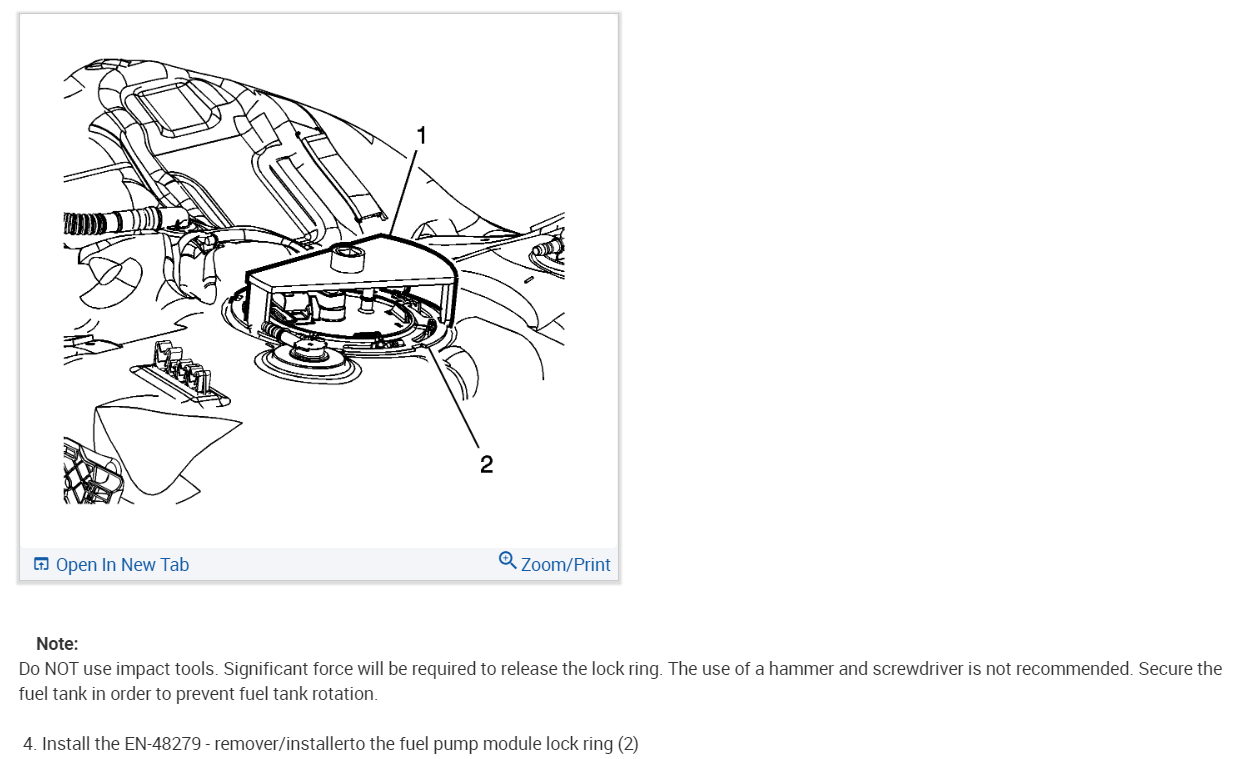 1

2

Open In New Tab

Zoom/Print

Note:
Do NOT use impact tools. Significant force will be required to release the lock ring. The use of a hammer and screwdriver is not recommended. Secure the fuel tank in order to prevent fuel tank rotation.

4. Install the EN-48279 - remover/installerto the fuel pump module lock ring (2)