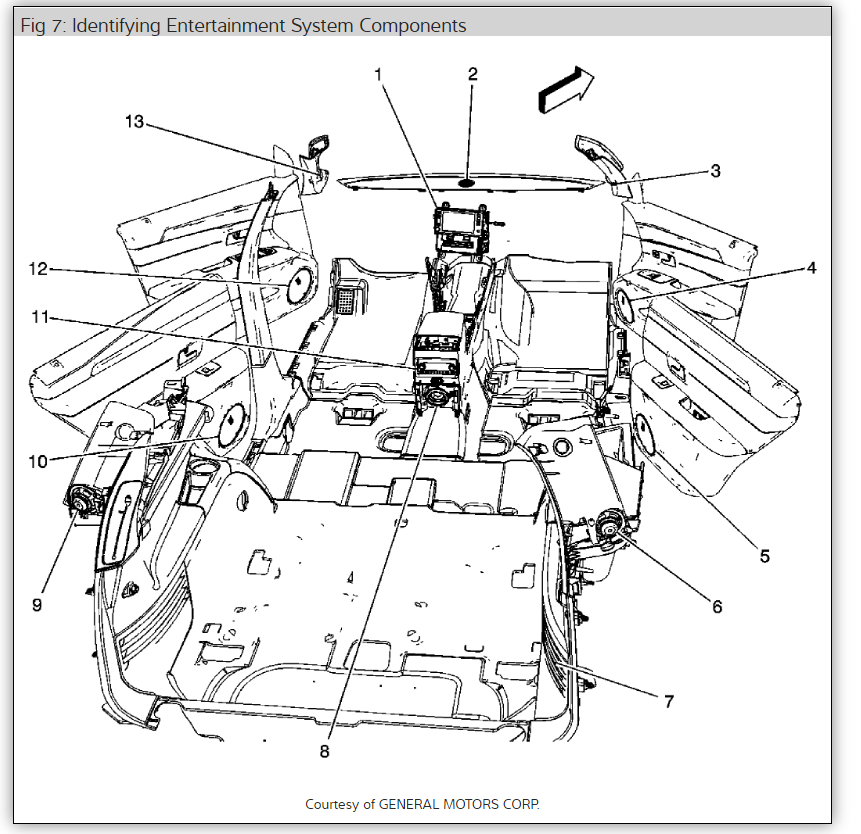 Fig 7: Identifying Entertainment System Components

1
2
13
3
12
4
11
10
5
9
6
7
8

Courtesy of GENERAL MOTORS CORP.