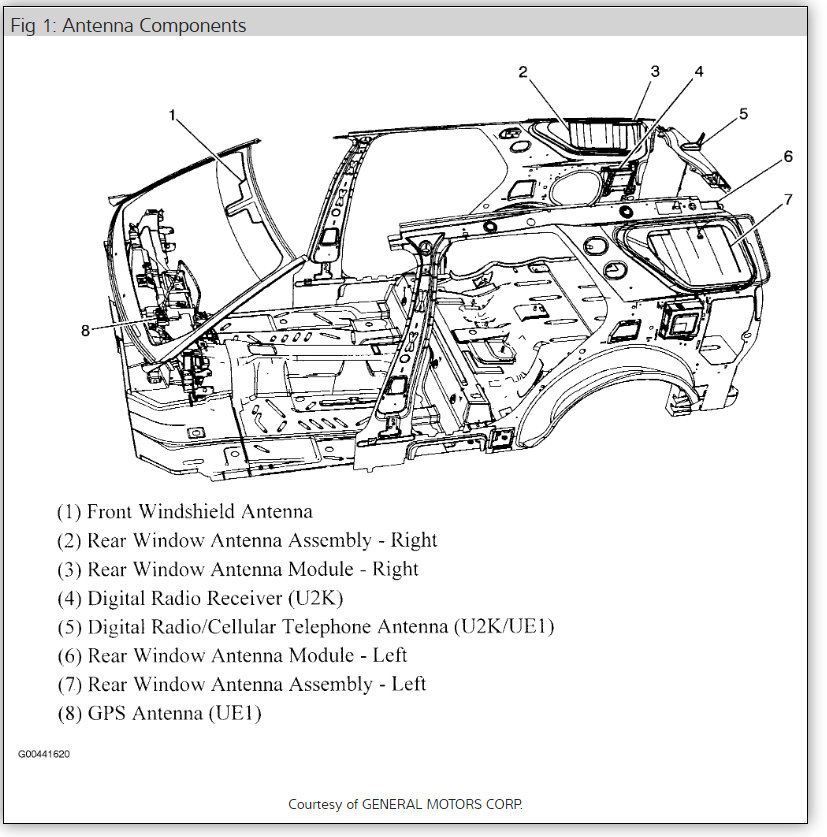 Fig 1: Antenna Components

1
2
3
4
5
6
7
8

(1) Front Windshield Antenna
(2) Rear Window Antenna Assembly - Right
(3) Rear Window Antenna Module - Right
(4) Digital Radio Receiver (U2K)
(5) Digital Radio/Cellular Telephone Antenna (U2K/UE1)
(6) Rear Window Antenna Module - Left
(7) Rear Window Antenna Assembly - Left
(8) GPS Antenna (UE1)

G00441620

Courtesy of GENERAL MOTORS CORP.