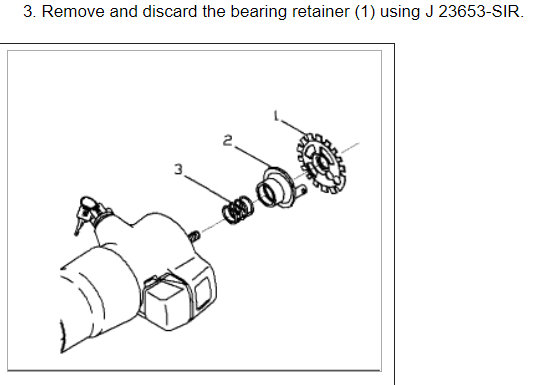 3. Remove and discard the bearing retainer (1) using J 23653-SIR.

1

2

3