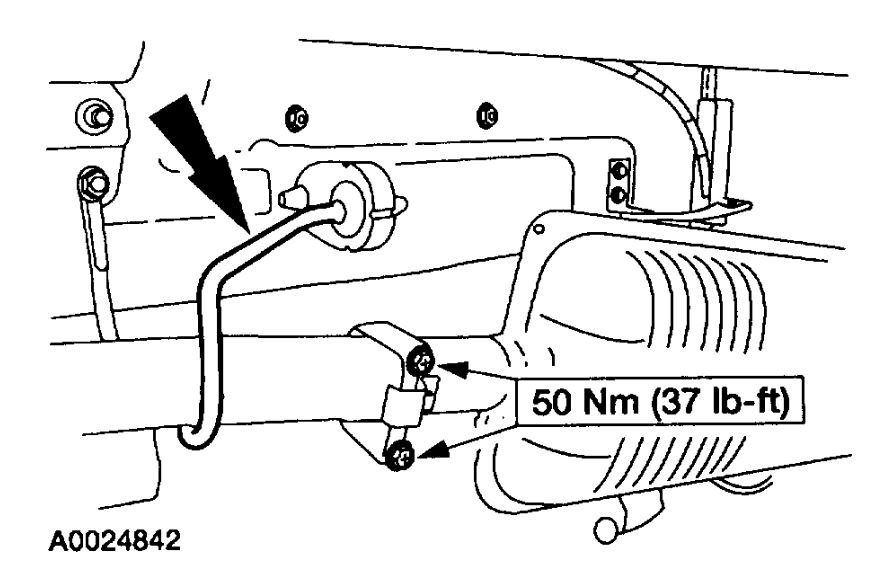 50 Nm (37 lb-ft)

A0024842