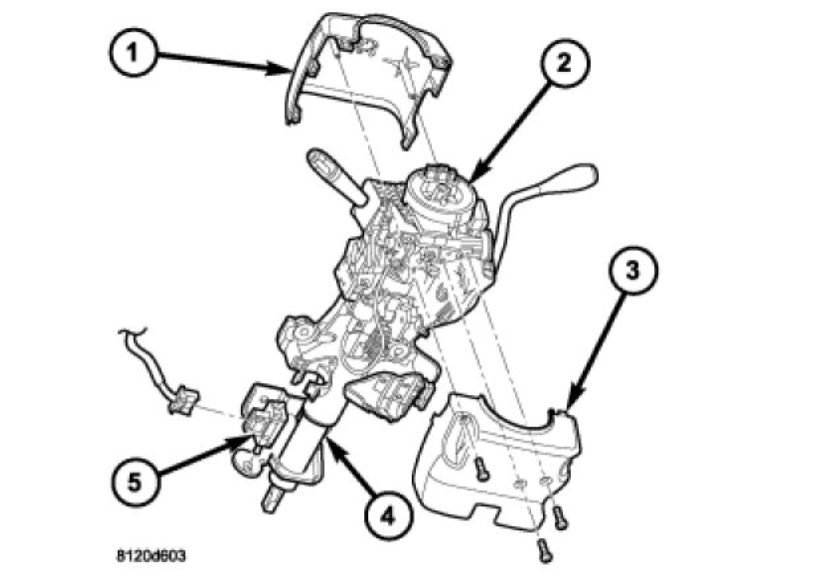 1
2
3
5
4
8120d603