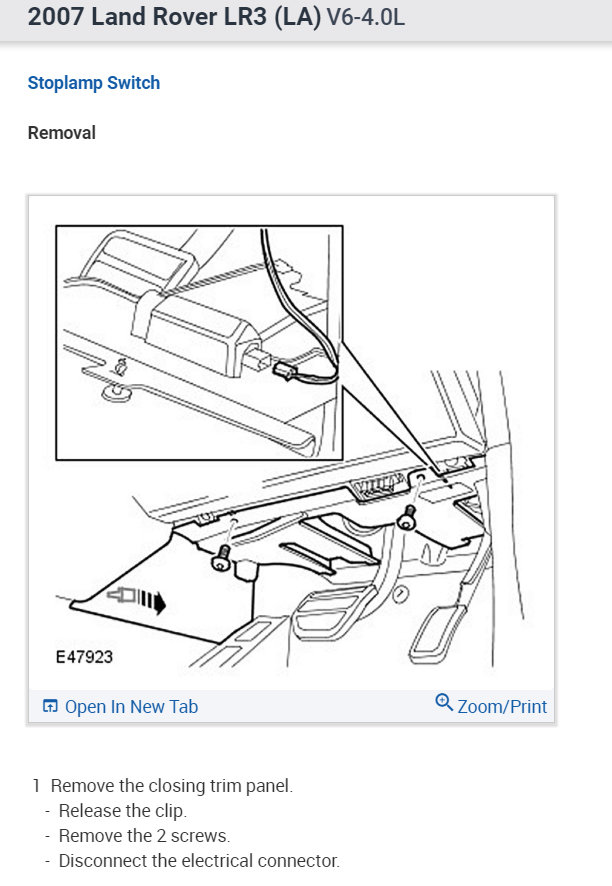 2007 Land Rover LR3 (LA) V6-4.0L

Stoplamp Switch

Removal

E47923

Open In New Tab

Zoom/Print

1 Remove the closing trim panel.
- Release the clip.
- Remove the 2 screws.
- Disconnect the electrical connector.