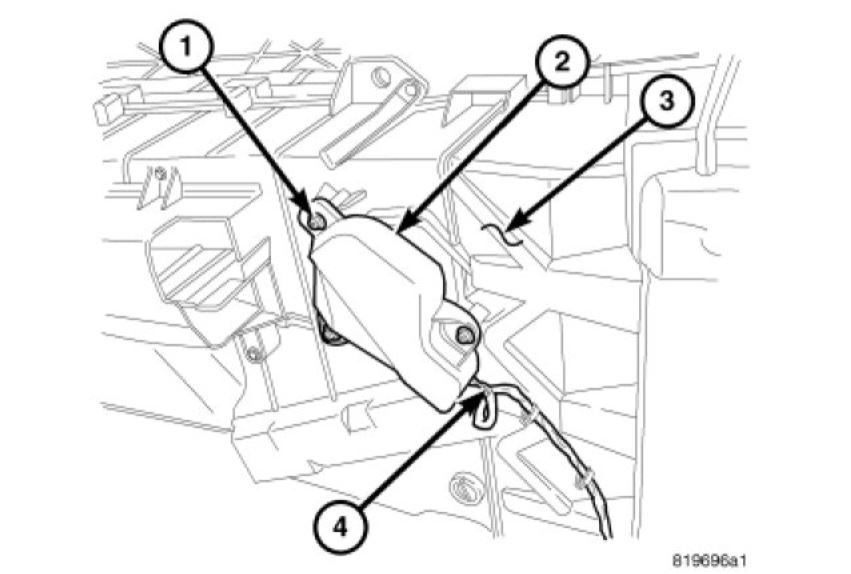 1
2
3
4
819696a1