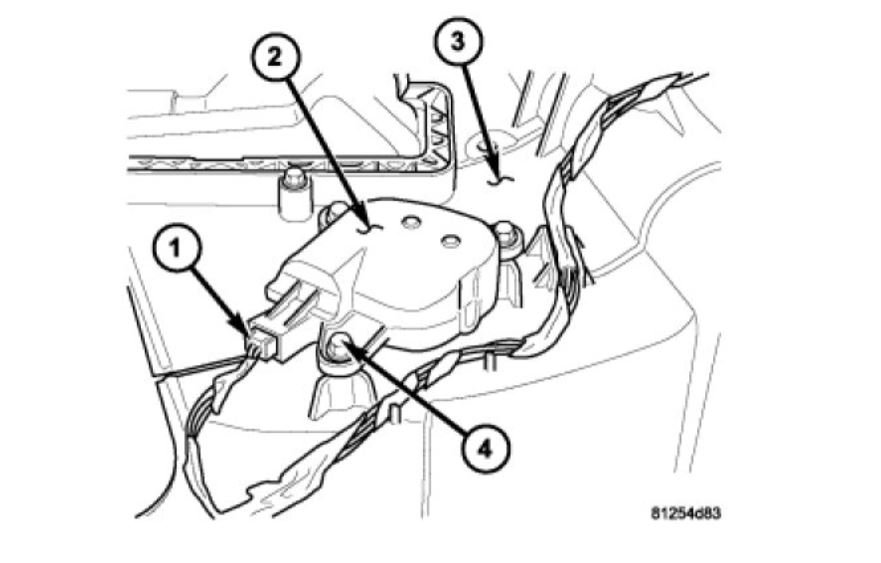 2
3
1
4
81254d83