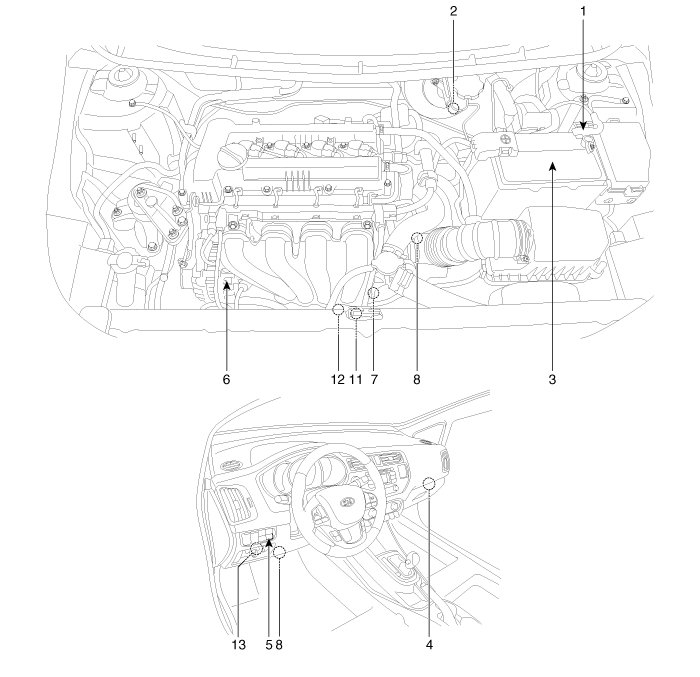 2
1
6
12
11
7
8
3
13
5
8
4