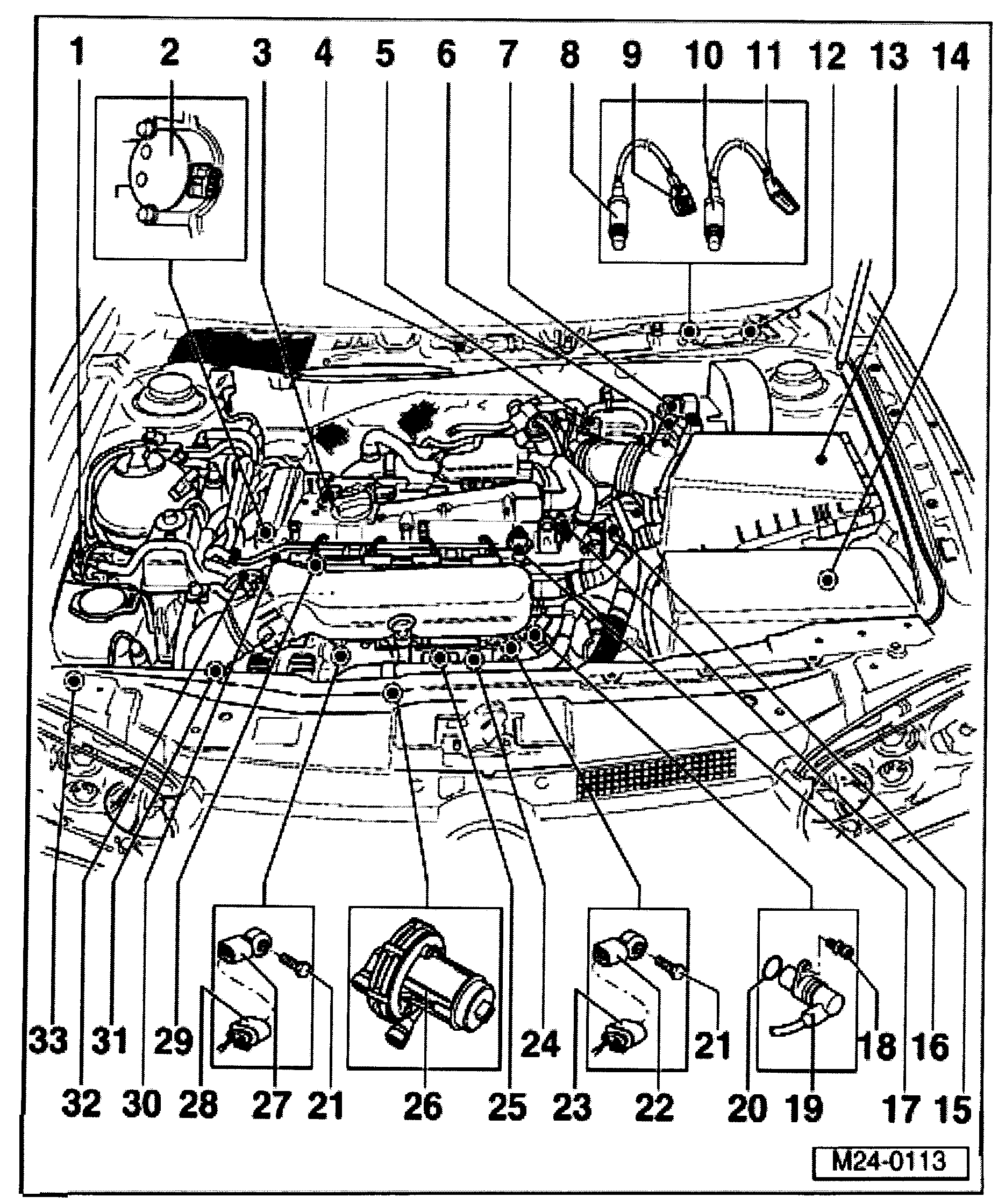 1 2 3 4 5 6 7 8 9 10 11 12 13 14

33 31 29 24 21 18 16

32 30 28 27 21 26 25 23 22 20 19 17 15

M24-0113