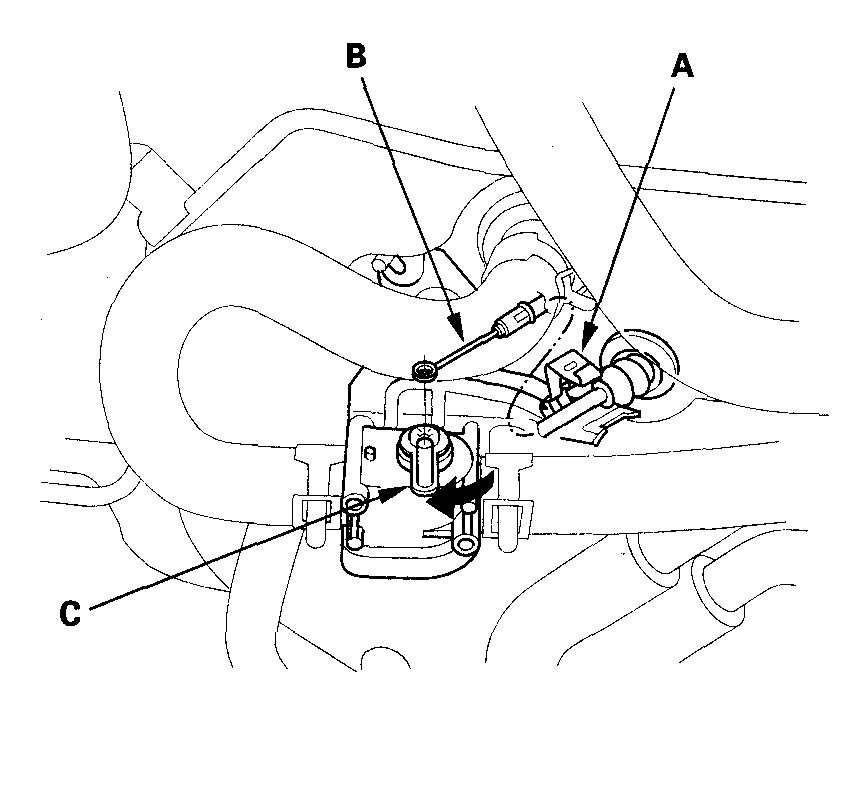 B
A
C