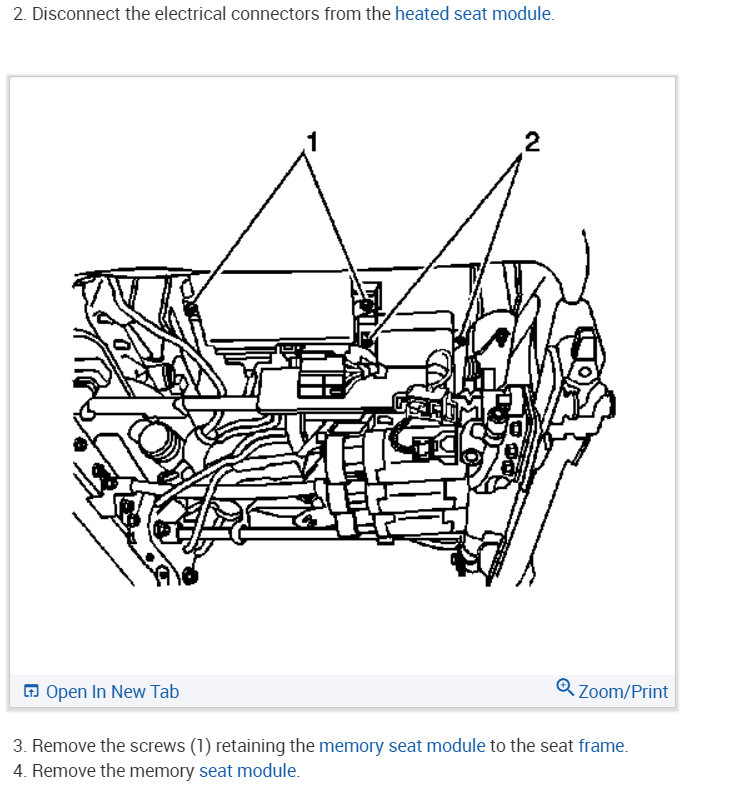 2. Disconnect the electrical connectors from the heated seat module.

1

2

Open In New Tab

Zoom/Print

3. Remove the screws (1) retaining the memory seat module to the seat frame.
4. Remove the memory seat module.