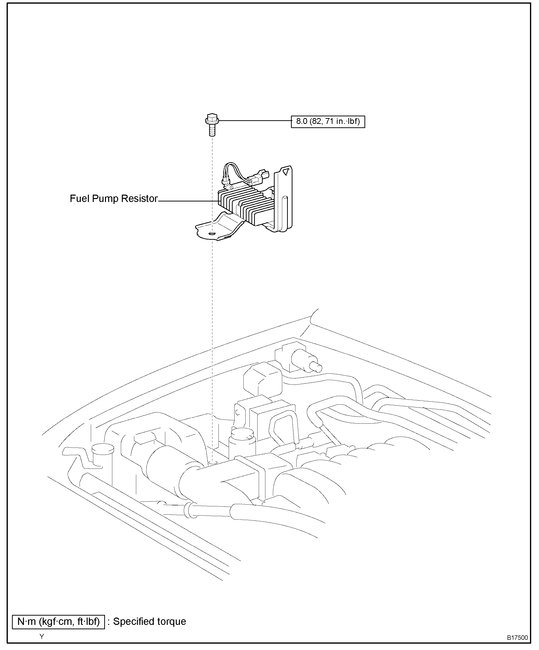 8.0 (82, 71 in.·lbf)

Fuel Pump Resistor

N·m (kgf·cm, ft·lbf) : Specified torque

Y

B17500